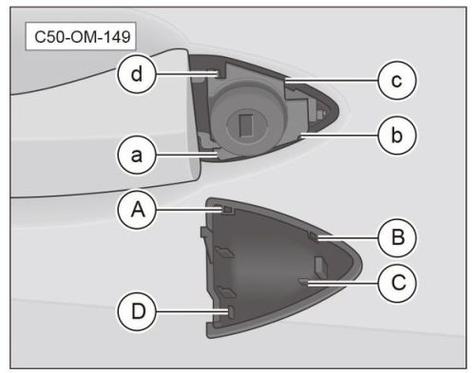 C50-OM-149

d
c
b
a
A
B
C
D